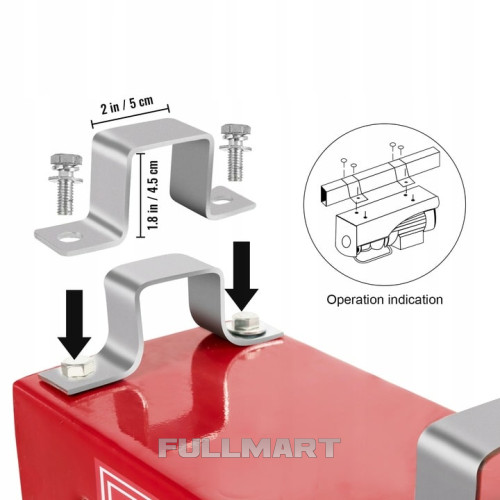 2 in / 5 cm

1.8 in / 4.5 cm

Operation indication

FULLMART